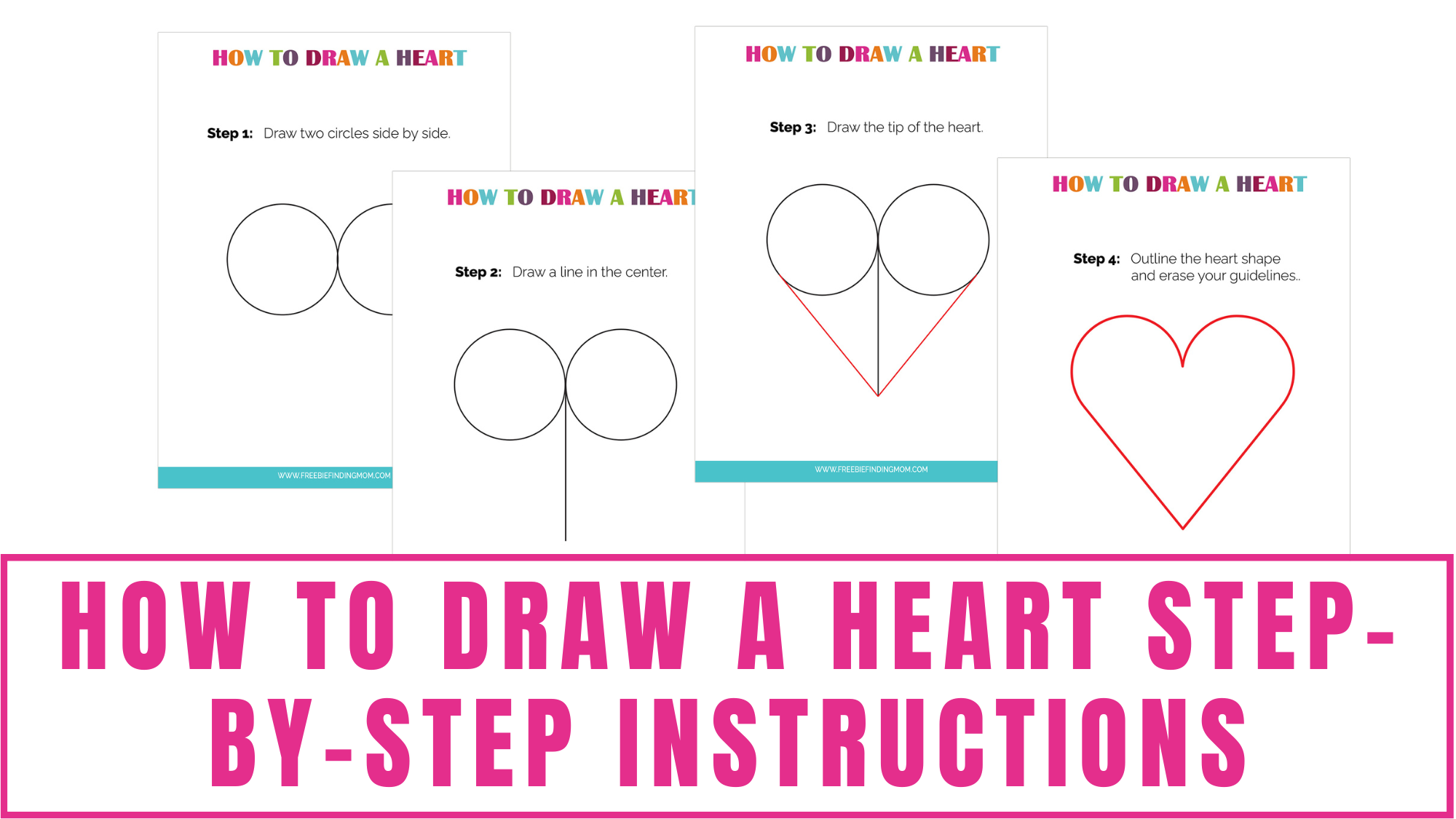 HOW TO DRAW A HEART

Step 1: Draw two circles side by side.

WWW.FREEBIEFINDINGMOM.COM

HOW TO DRAW A HEART

Step 2: Draw a line in the center.

HOW TO DRAW A HEART

Step 3: Draw the tip of the heart.

WWW.FREEBIEFINDINGMOM.COM

HOW TO DRAW A HEART

Step 4: Outline the heart shape and erase your guidelines..

HOW TO DRAW A HEART STEP-BY-STEP INSTRUCTIONS